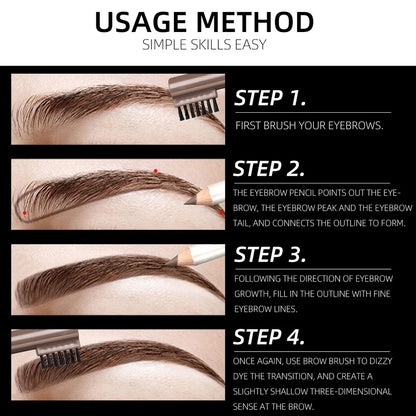 USAGE METHOD
SIMPLE SKILLS EASY

STEP 1.
FIRST BRUSH YOUR EYEBROWS.

STEP 2.
THE EYEBROW PENCIL POINTS OUT THE EYEBROW, THE EYEBROW PEAK AND THE EYEBROW TAIL, AND CONNECTS THE OUTLINE TO FORM.

STEP 3.
FOLLOWING THE DIRECTION OF EYEBROW GROWTH, FILL IN THE OUTLINE WITH FINE EYEBROW LINES.

STEP 4.
ONCE AGAIN, USE BROW BRUSH TO DIZZY DYE THE TRANSITION, AND CREATE A SLIGHTLY SHALLOW THREE-DIMENSIONAL SENSE AT THE BROW.